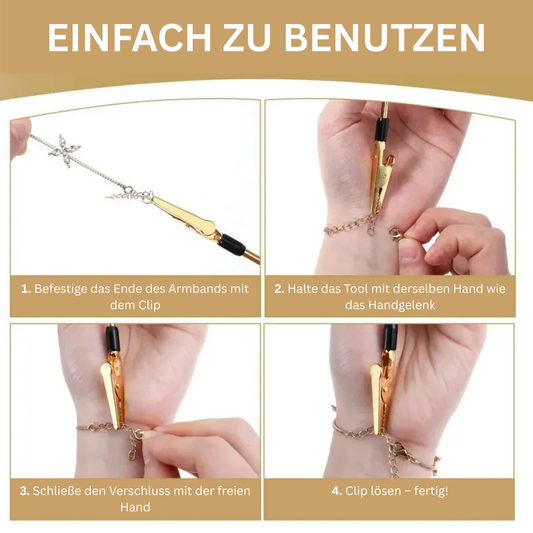 EINFACH ZU BENUTZEN

1. Befestige das Ende des Armbands mit dem Clip

2. Halte das Tool mit derselben Hand wie das Handgelenk

3. Schließe den Verschluss mit der freien Hand

4. Clip lösen – fertig!